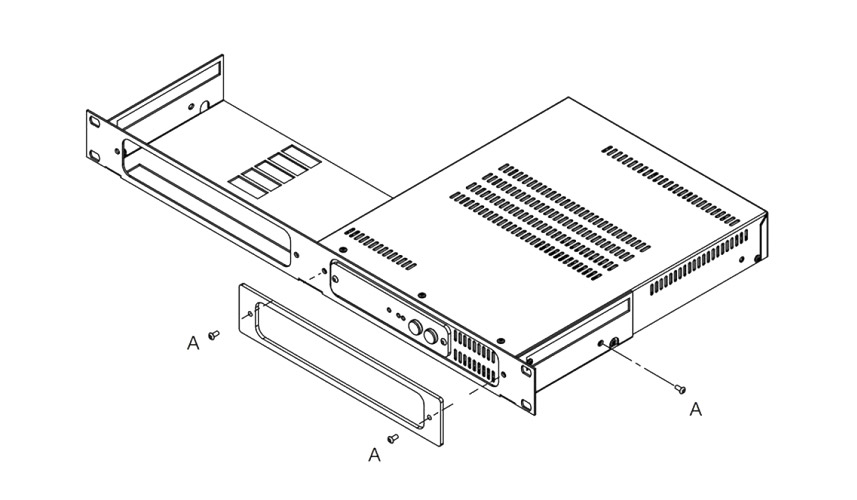 A
A
A