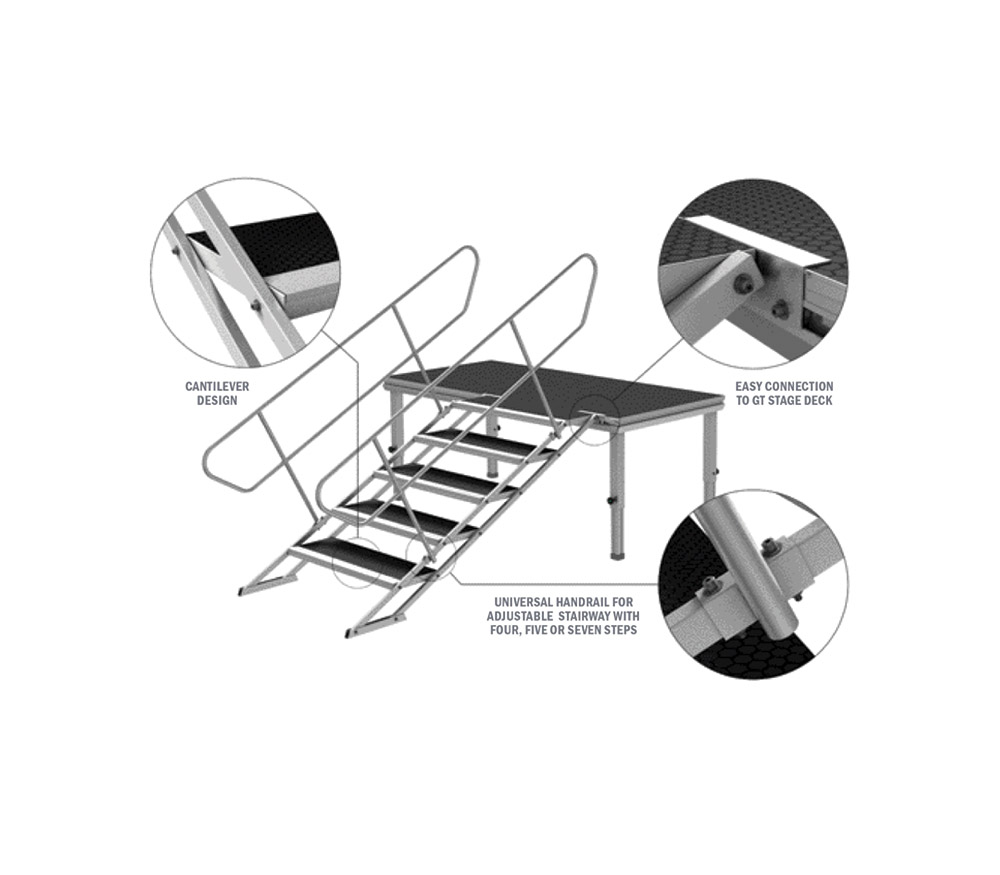 CANTILEVER DESIGN

EASY CONNECTION TO GT STAGE DECK

UNIVERSAL HANDRAIL FOR ADJUSTABLE STAIRWAY WITH FOUR, FIVE OR SEVEN STEPS