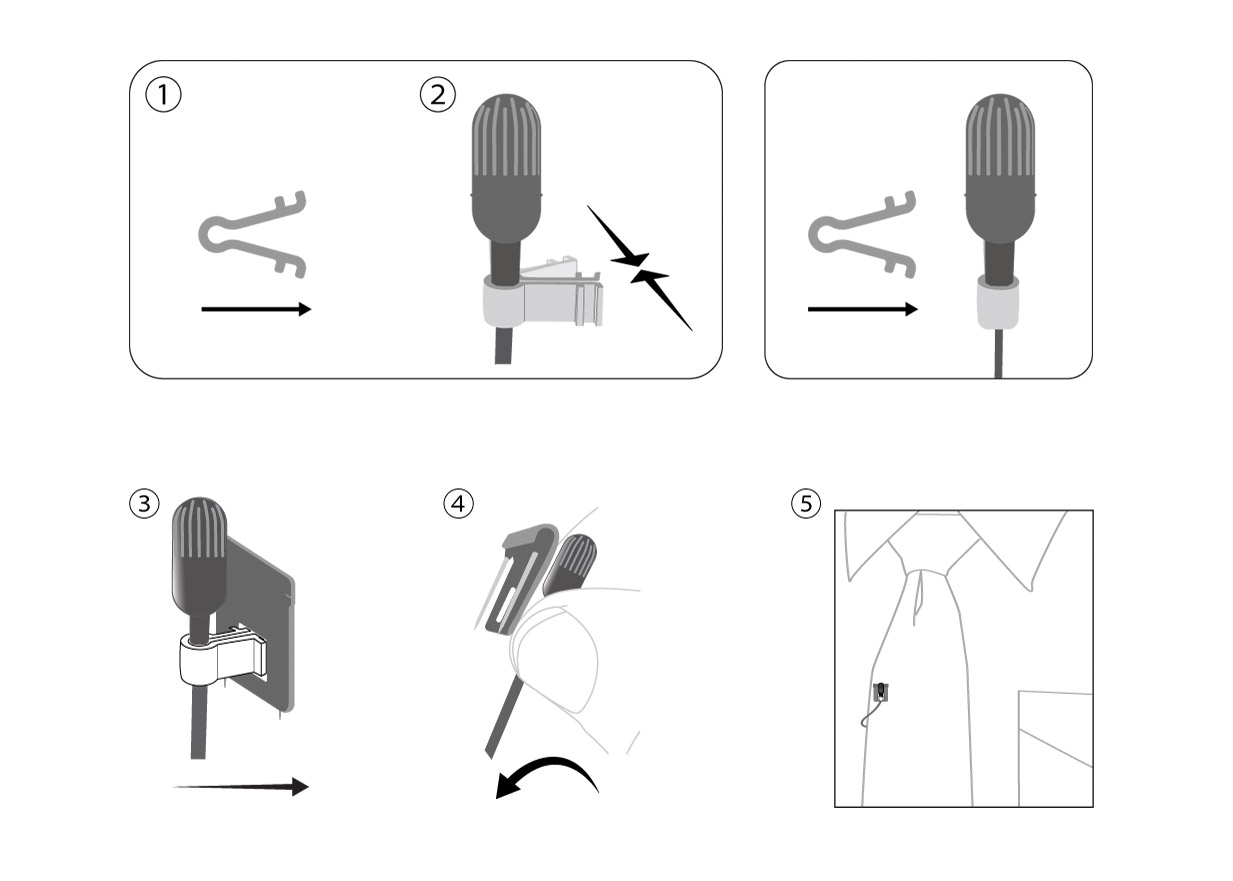 ①
②
③
④
⑤