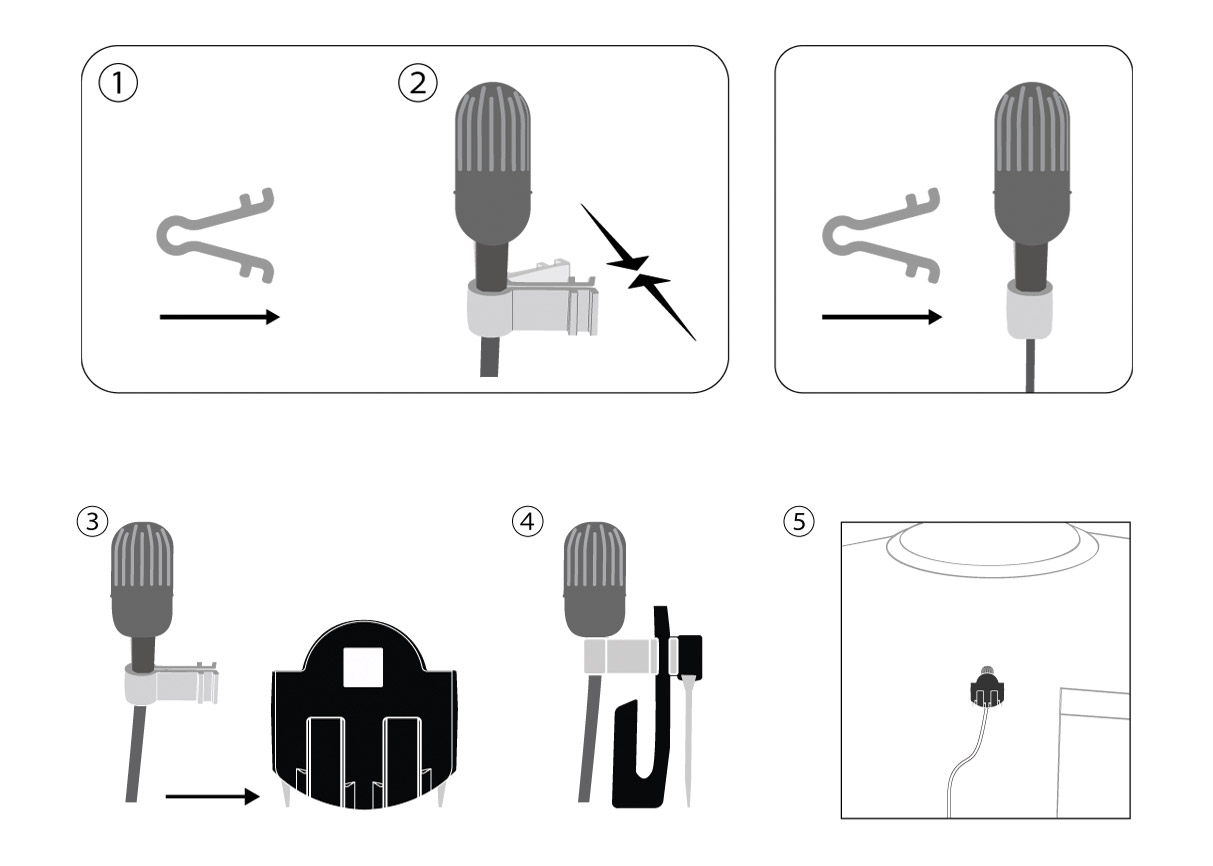 ①
②
③
④
⑤